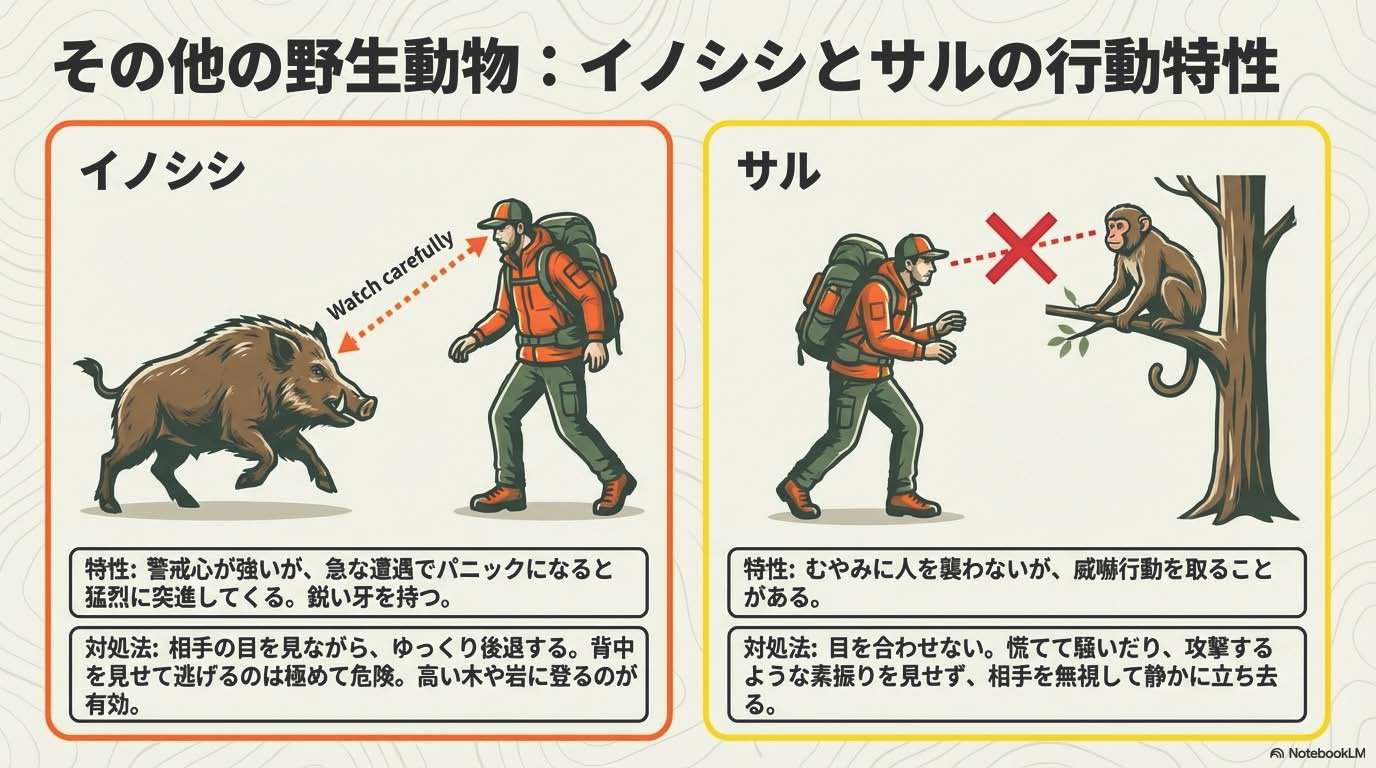 その他の野生動物：イノシシとサルの行動特性

イノシシ

Watch carefully

特性: 警戒心が強いが、急な遭遇でパニックになると猛烈に突進してくる。鋭い牙を持つ。

対処法: 相手の目を見ながら、ゆっくり後退する。背中を見せて逃げるのは極めて危険。高い木や岩に登るのが有効。

サル

特性: むやみに人を襲わないが、威嚇行動を取ることがある。

対処法: 目を合わせない。慌てて騒いだり、攻撃するような素振りを見せず、相手を無視して静かに立ち去る。

NotebookLM