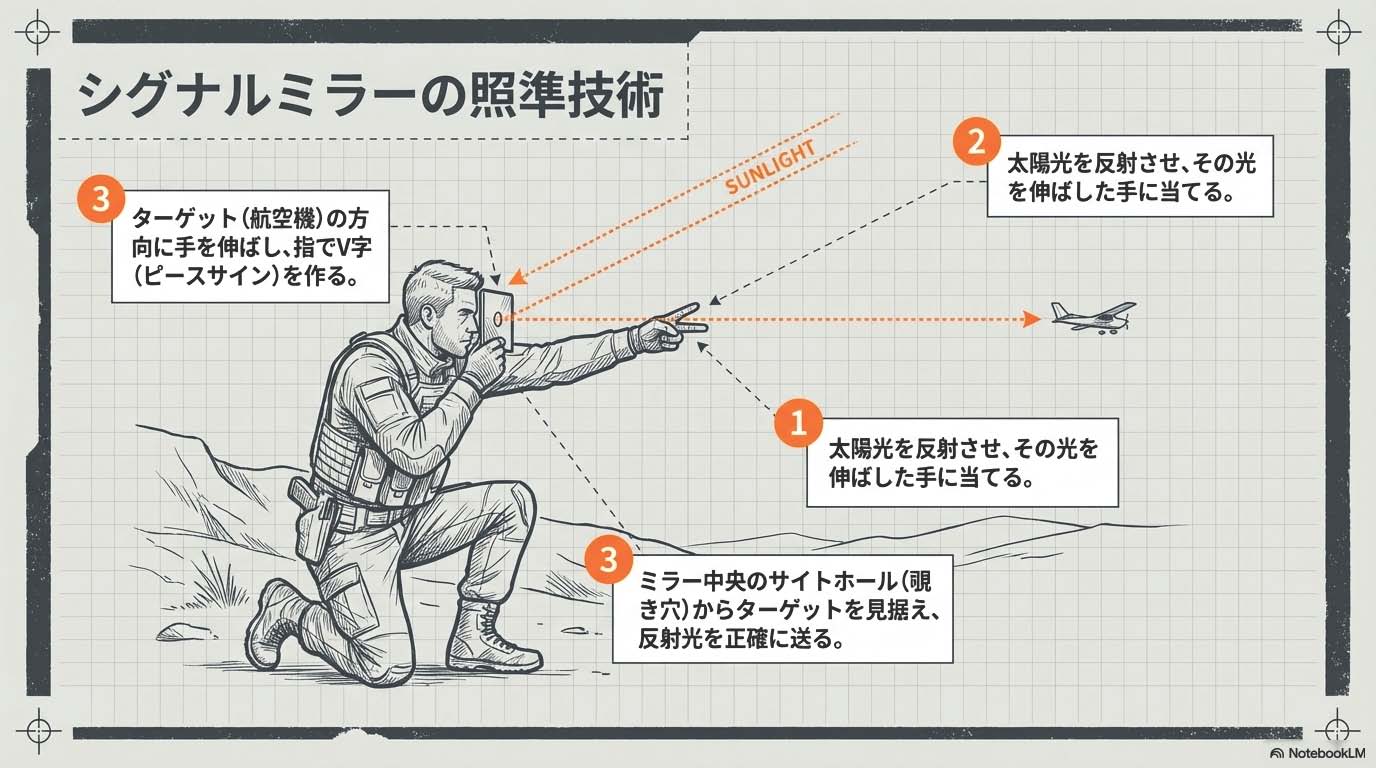 シグナルミラーの照準技術

SUNLIGHT

3
ターゲット（航空機）の方向に手を伸ばし、指でV字（ピースサイン）を作る。

2
太陽光を反射させ、その光を伸ばした手に当てる。

1
太陽光を反射させ、その光を伸ばした手に当てる。

3
ミラー中央のサイトホール（覗き穴）からターゲットを見据え、反射光を正確に送る。

NotebookLM