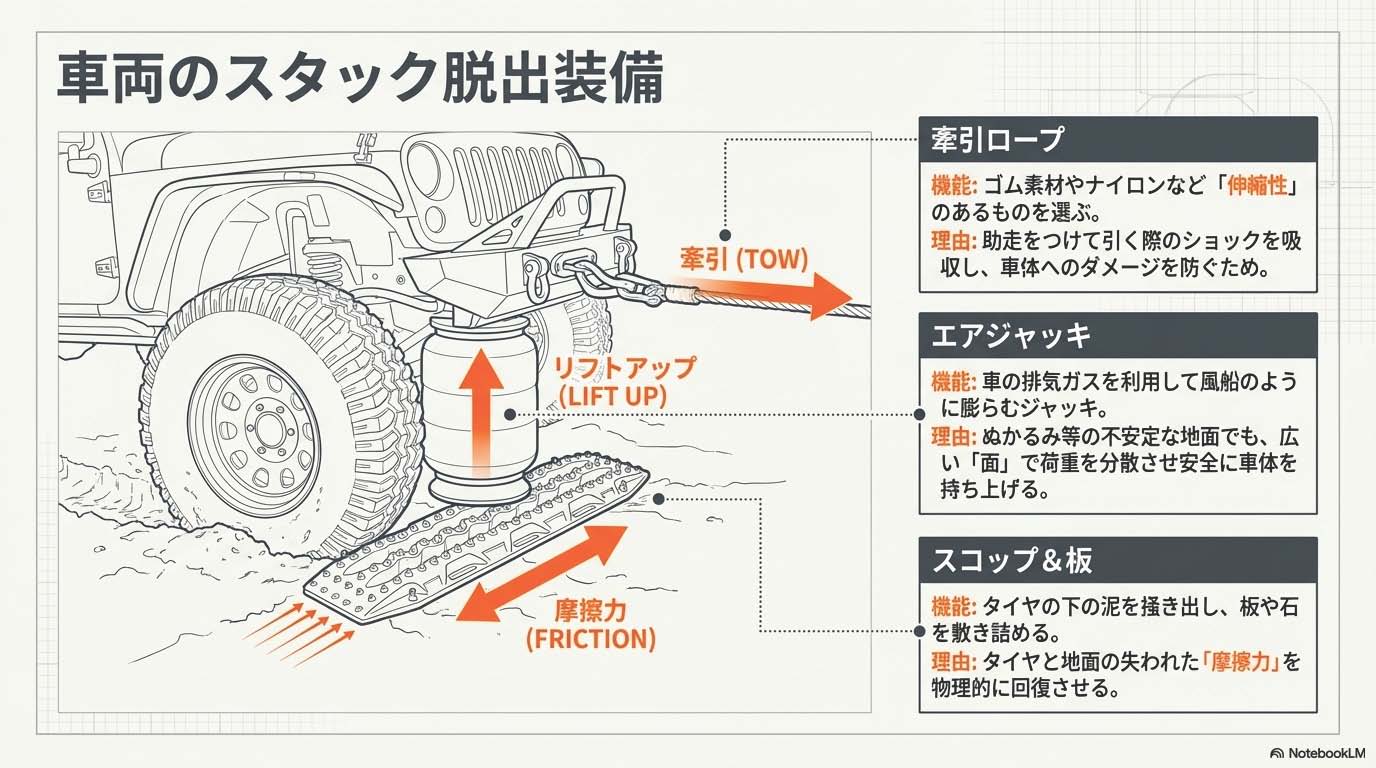 車両のスタック脱出装備

牽引 (TOW)

リフトアップ
(LIFT UP)

摩擦力
(FRICTION)

牽引ロープ

機能: ゴム素材やナイロンなど「伸縮性」のあるものを選ぶ。
理由: 助走をつけて引く際のショックを吸収し、車体へのダメージを防ぐため。

エアジャッキ

機能: 車の排気ガスを利用して風船のように膨らむジャッキ。
理由: ぬかるみ等の不安定な地面でも、広い「面」で荷重を分散させ安全に車体を持ち上げる。

スコップ＆板

機能: タイヤの下の泥を掻き出し、板や石を敷き詰める。
理由: タイヤと地面の失われた「摩擦力」を物理的に回復させる。

NotebookLM