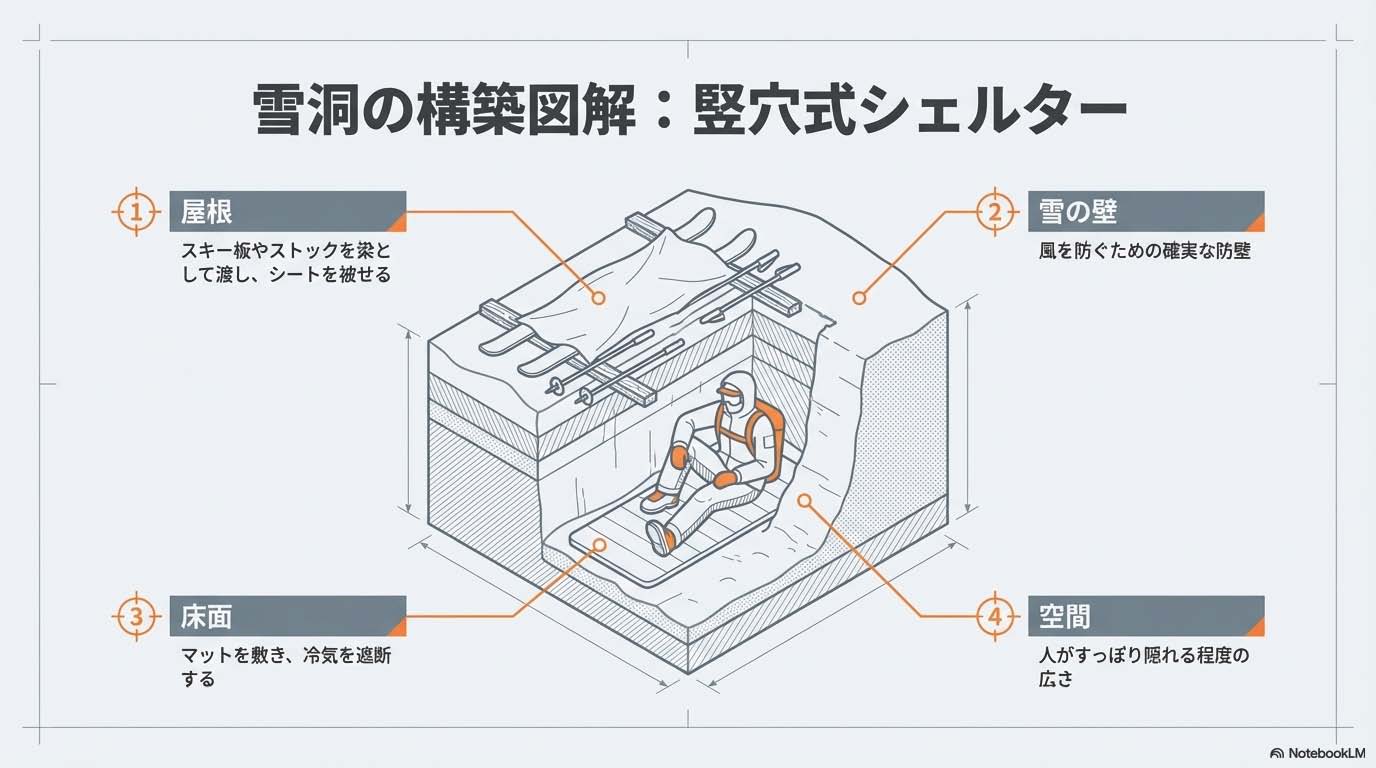 雪洞の構築図解：竪穴式シェルター

1 屋根

スキー板やストックを梁として渡し、シートを被せる

2 雪の壁

風を防ぐための確実な防壁

3 床面

マットを敷き、冷気を遮断する

4 空間

人がすっぽり隠れる程度の広さ

NotebookLM