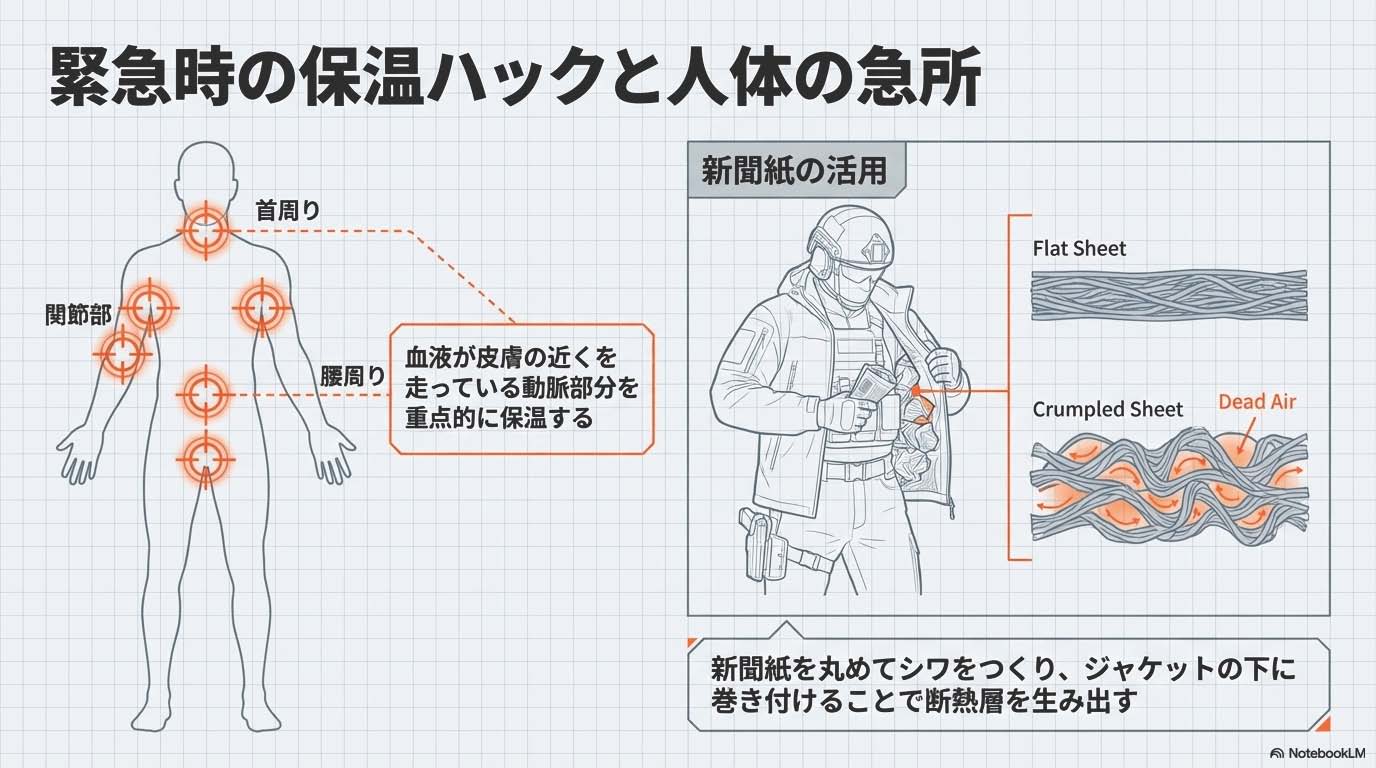 緊急時の保温ハックと人体の急所

首周り

関節部

腰周り

血液が皮膚の近くを走っている動脈部分を重点的に保温する

新聞紙の活用

Flat Sheet

Crumpled Sheet

Dead Air

新聞紙を丸めてシワをつくり、ジャケットの下に巻き付けることで断熱層を生み出す

NotebookLM