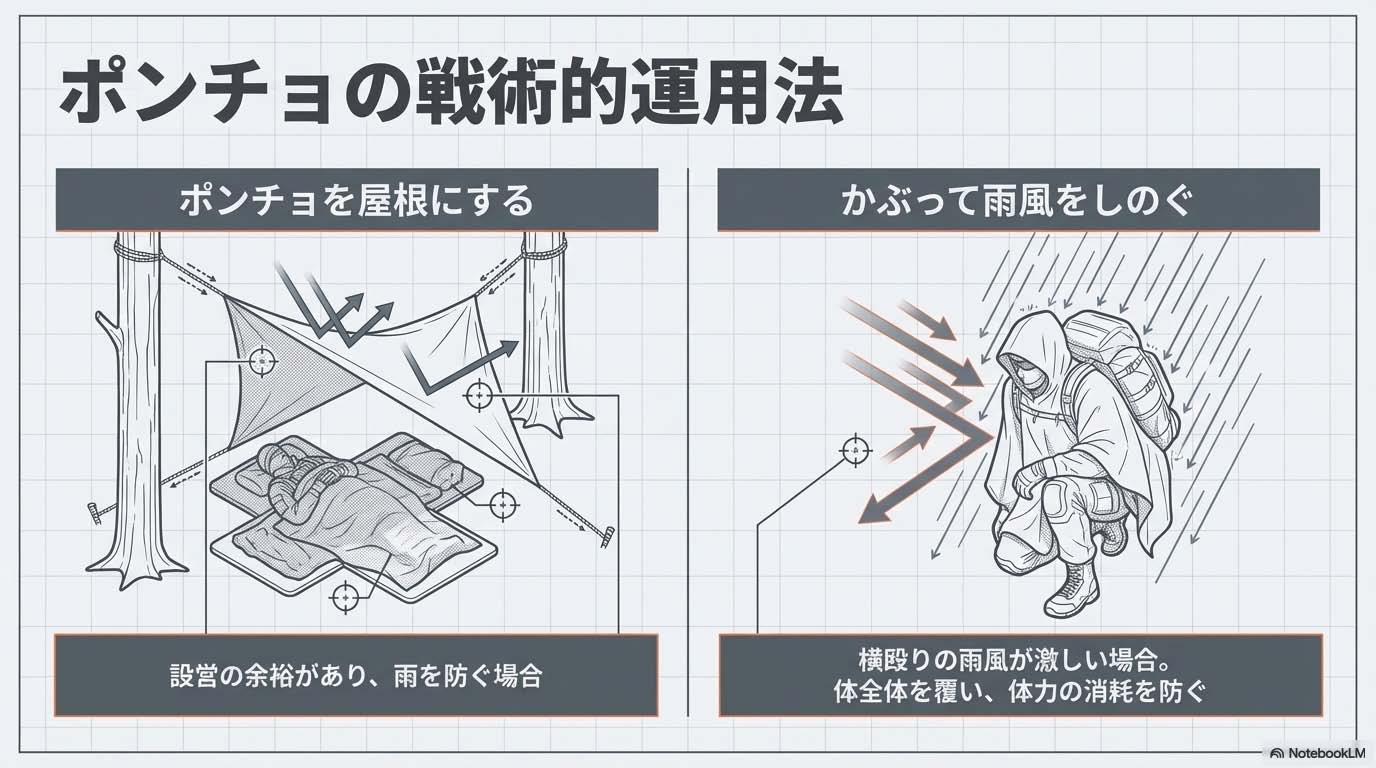 ポンチョの戦術的運用法

ポンチョを屋根にする

設営の余裕があり、雨を防ぐ場合

かぶって雨風をしのぐ

横殴りの雨風が激しい場合。
体全体を覆い、体力の消耗を防ぐ

NotebookLM