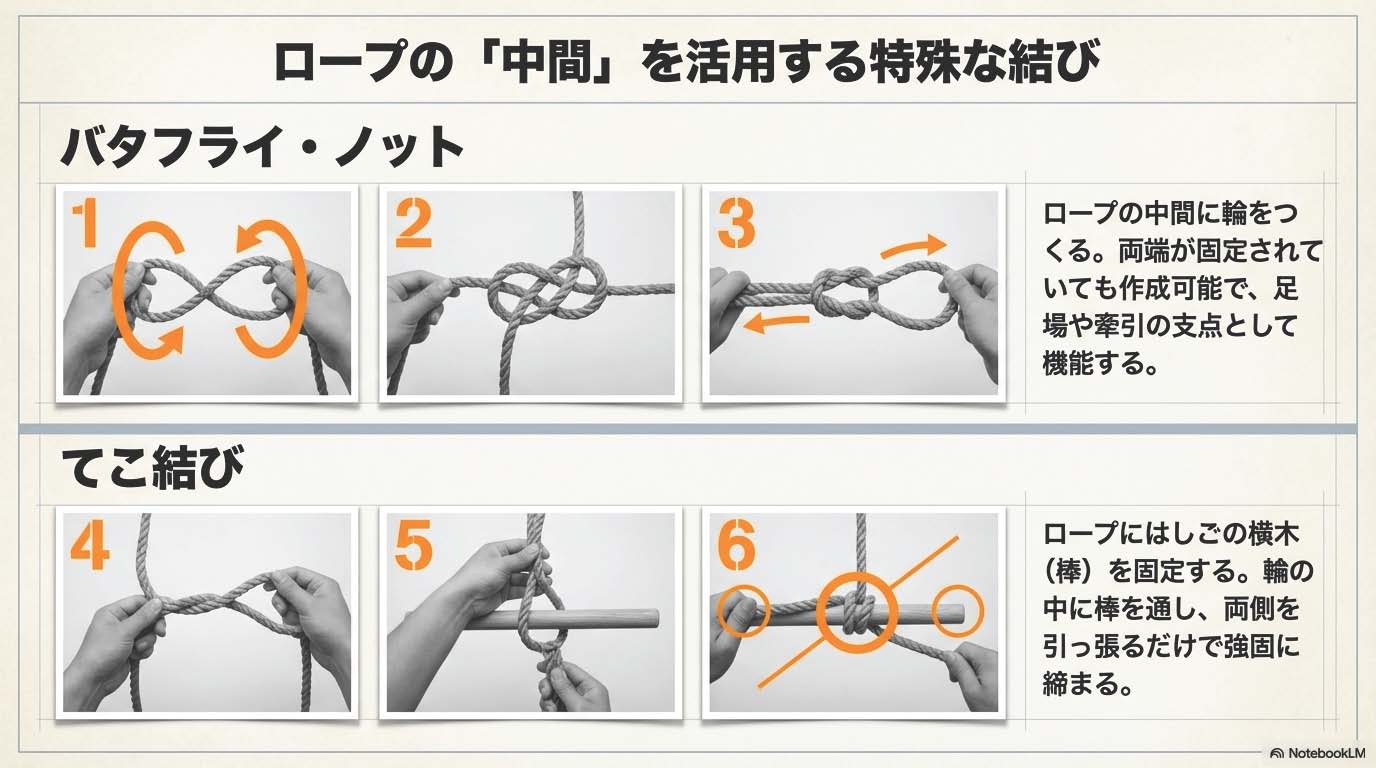 ロープの「中間」を活用する特殊な結び

バタフライ・ノット

1

2

3

ロープの中間に輪をつくる。両端が固定されていても作成可能で、足場や牽引の支点として機能する。

てこ結び

4

5

6

ロープにはしごの横木（棒）を固定する。輪の中に棒を通し、両側を引っ張るだけで強固に締まる。

NotebookLM