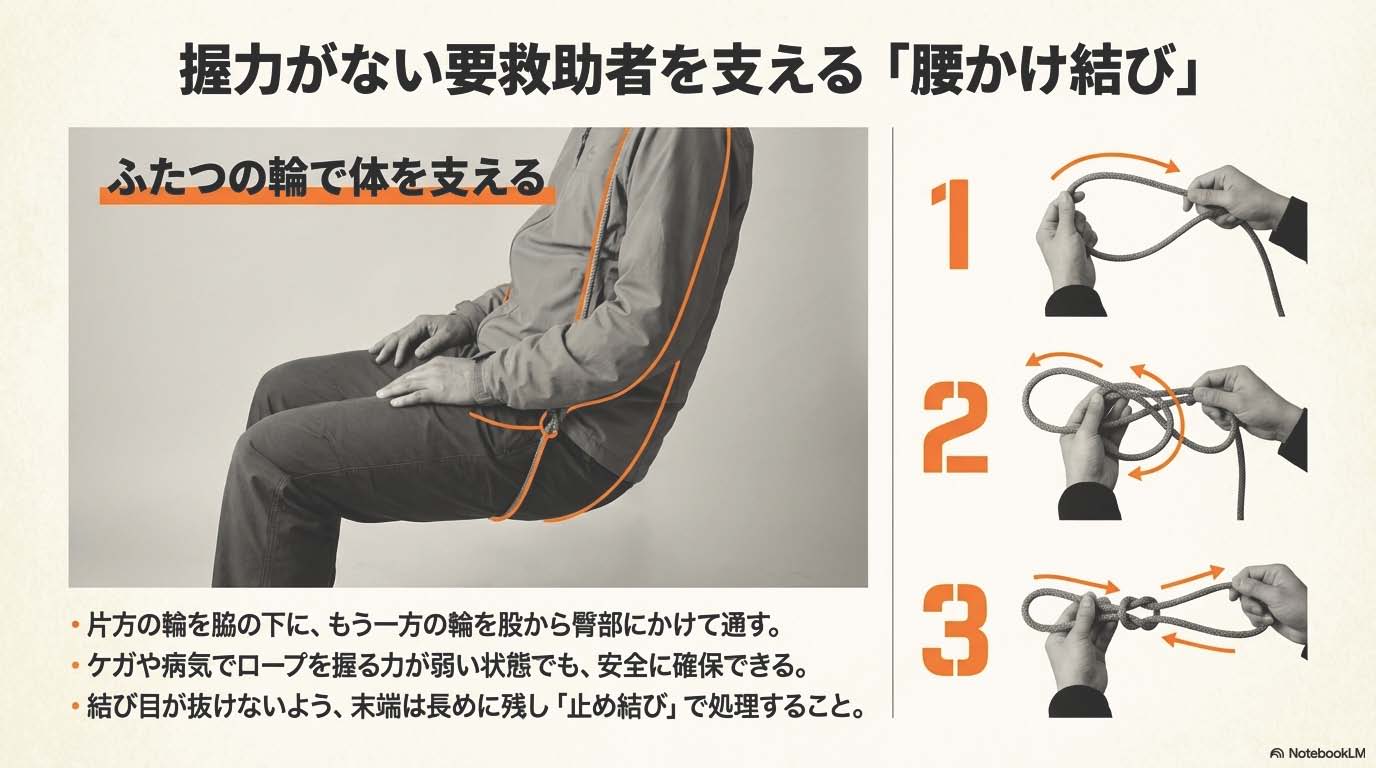 握力がない要救助者を支える「腰かけ結び」

ふたつの輪で体を支える

• 片方の輪を脇の下に、もう一方の輪を股から臀部にかけて通す。
• ケガや病気でロープを握る力が弱い状態でも、安全に確保できる。
• 結び目が抜けないよう、末端は長めに残し「止め結び」で処理すること。

1

2

3

NotebookLM