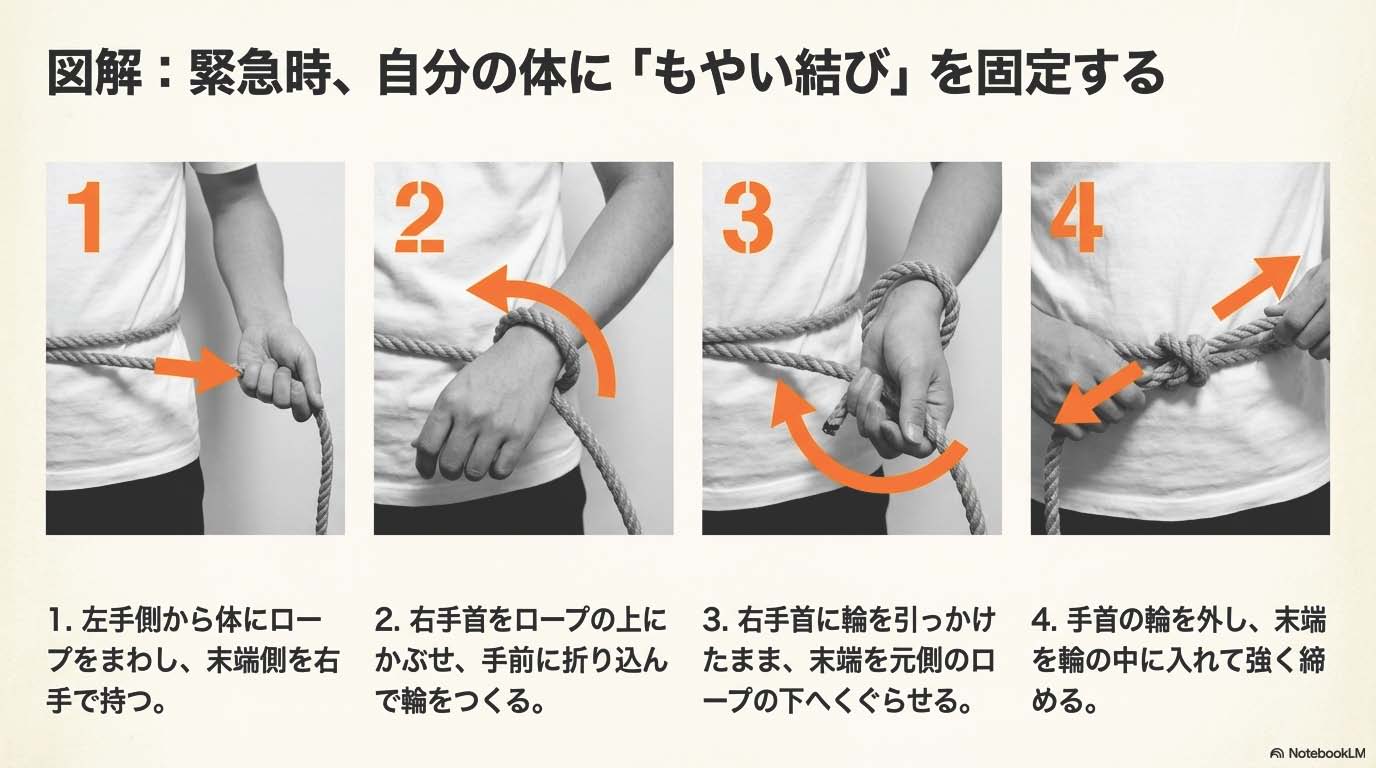 図解：緊急時、自分の体に「もやい結び」を固定する

1

2

3

4

1. 左手側から体にロープをまわし、末端側を右手で持つ。

2. 右手首をロープの上にかぶせ、手前に折り込んで輪をつくる。

3. 右手首に輪を引っかけたまま、末端を元側のロープの下へくぐらせる。

4. 手首の輪を外し、末端を輪の中に入れて強く締める。

NotebookLM