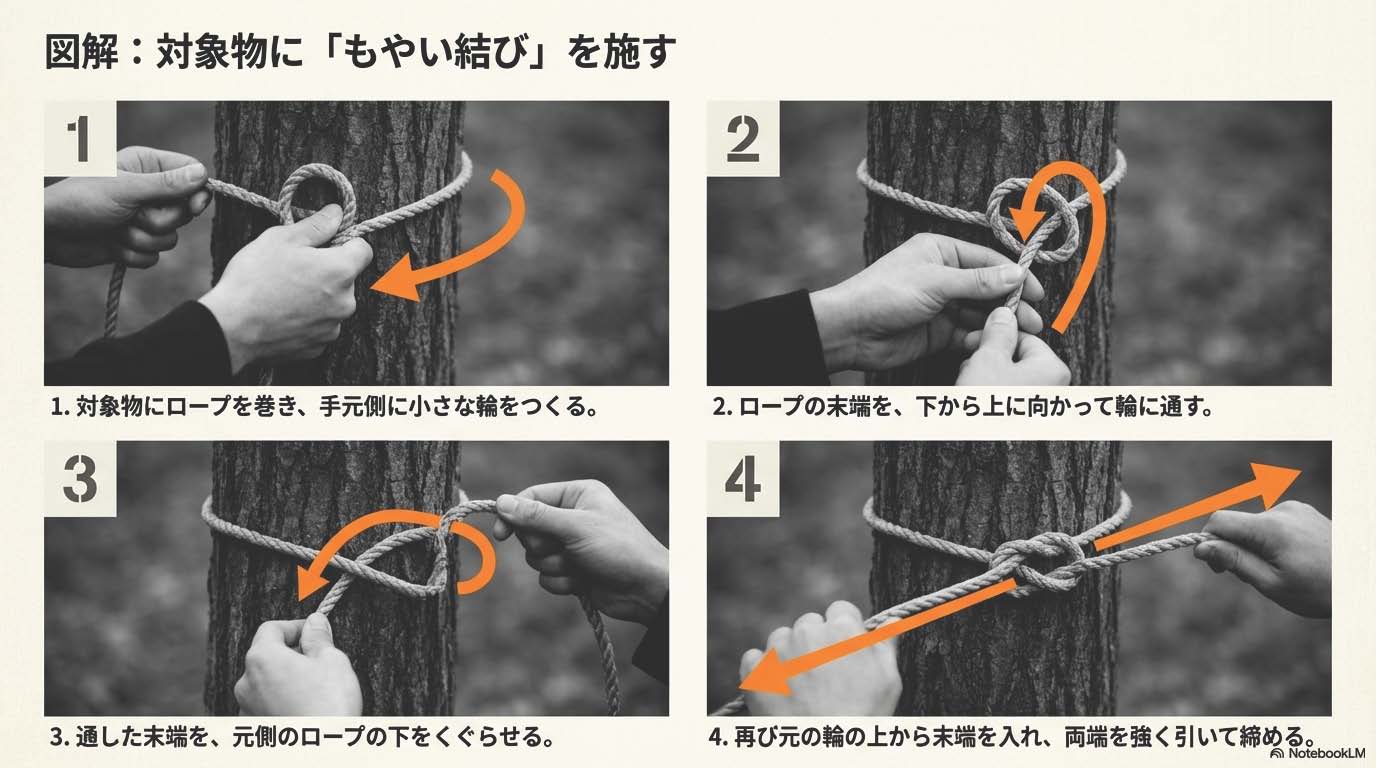 図解：対象物に「もやい結び」を施す

1

1. 対象物にロープを巻き、手元側に小さな輪をつくる。

2

2. ロープの末端を、下から上に向かって輪に通す。

3

3. 通した末端を、元側のロープの下をくぐらせる。

4

4. 再び元の輪の上から末端を入れ、両端を強く引いて締める。

NotebookLM