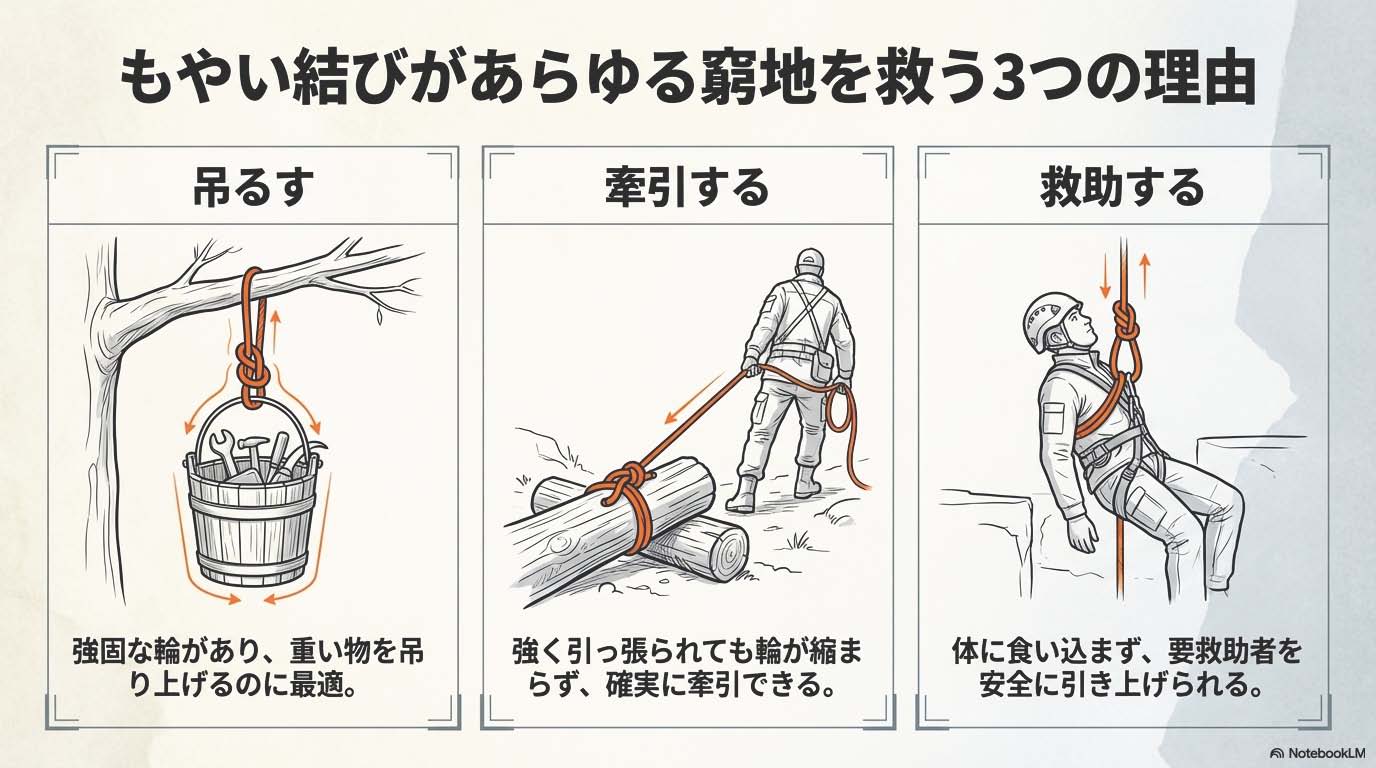 もやい結びがあらゆる窮地を救う3つの理由

吊るす

強固な輪があり、重い物を吊り上げるのに最適。

牽引する

強く引っ張られても輪が縮まらず、確実に牽引できる。

救助する

体に食い込まず、要救助者を安全に引き上げられる。

NotebookLM