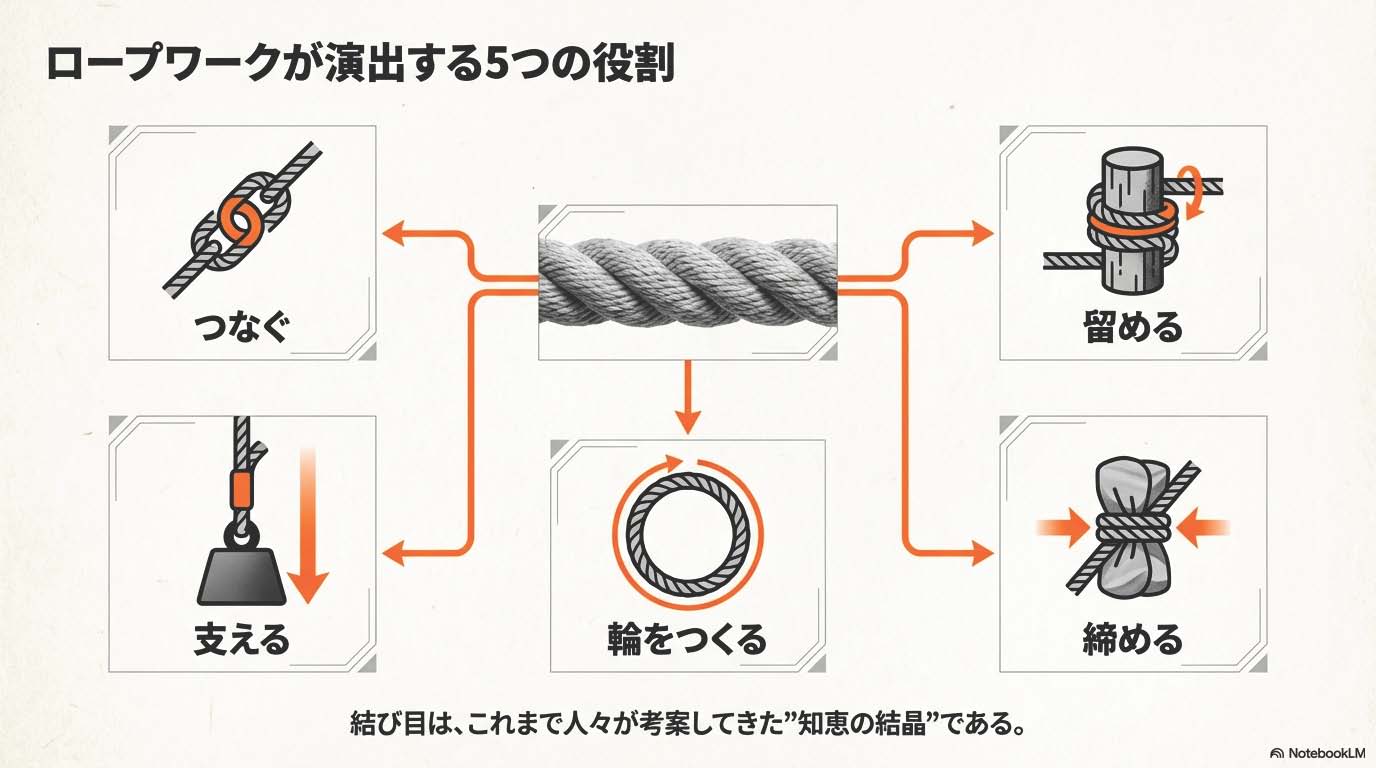 ロープワークが演出する5つの役割

つなぐ

留める

支える

輪をつくる

締める

結び目は、これまで人々が考案してきた”知恵の結晶”である。

NotebookLM