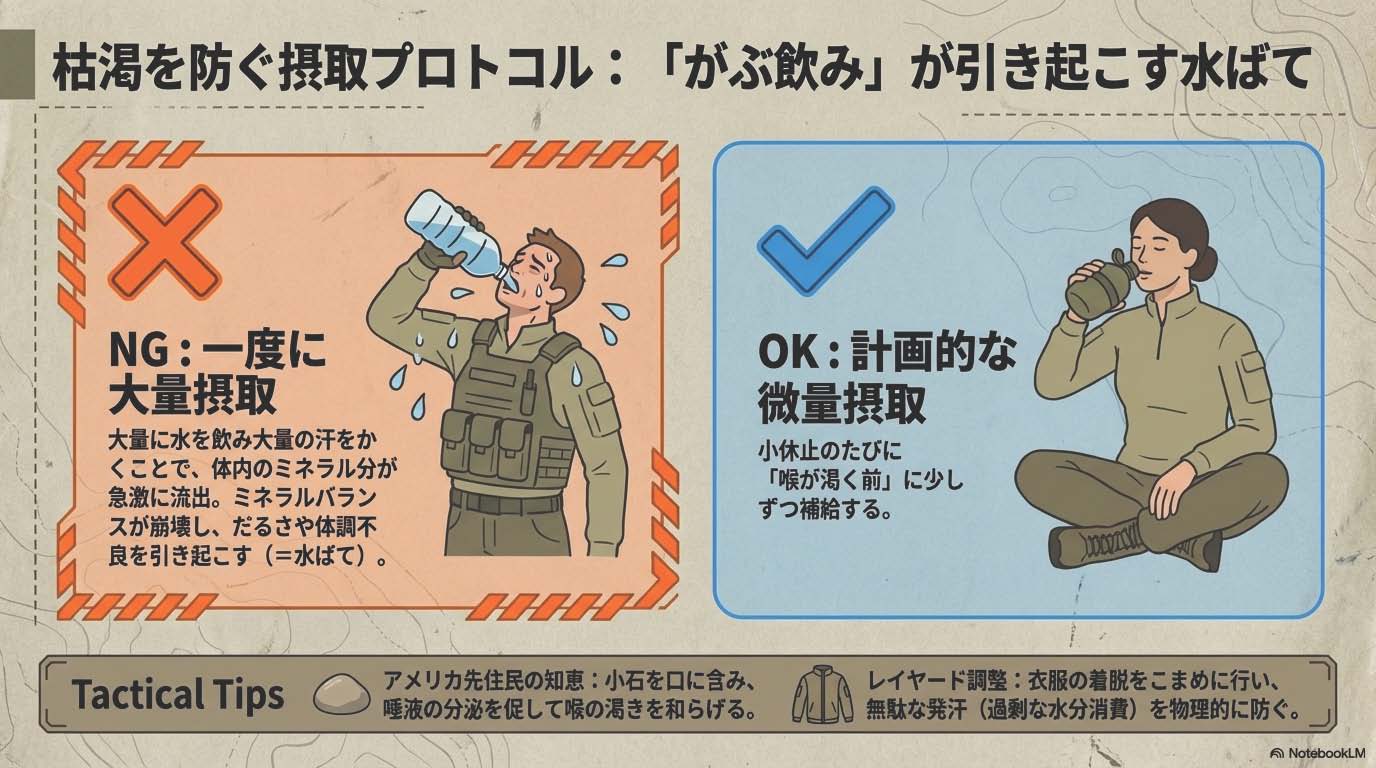 枯渇を防ぐ摂取プロトコル：「がぶ飲み」が引き起こす水ばて

NG：一度に大量摂取

大量に水を飲み大量の汗をかくことで、体内のミネラル分が急激に流出。ミネラルバランスが崩壊し、だるさや体調不良を引き起こす（＝水ばて）。

OK：計画的な微量摂取

小休止のたびに「喉が渇く前」に少しずつ補給する。

Tactical Tips

アメリカ先住民の知恵：小石を口に含み、唾液の分泌を促して喉の渇きを和らげる。

レイヤード調整：衣服の着脱をこまめに行い、無駄な発汗（過剰な水分消費）を物理的に防ぐ。

NotebookLM