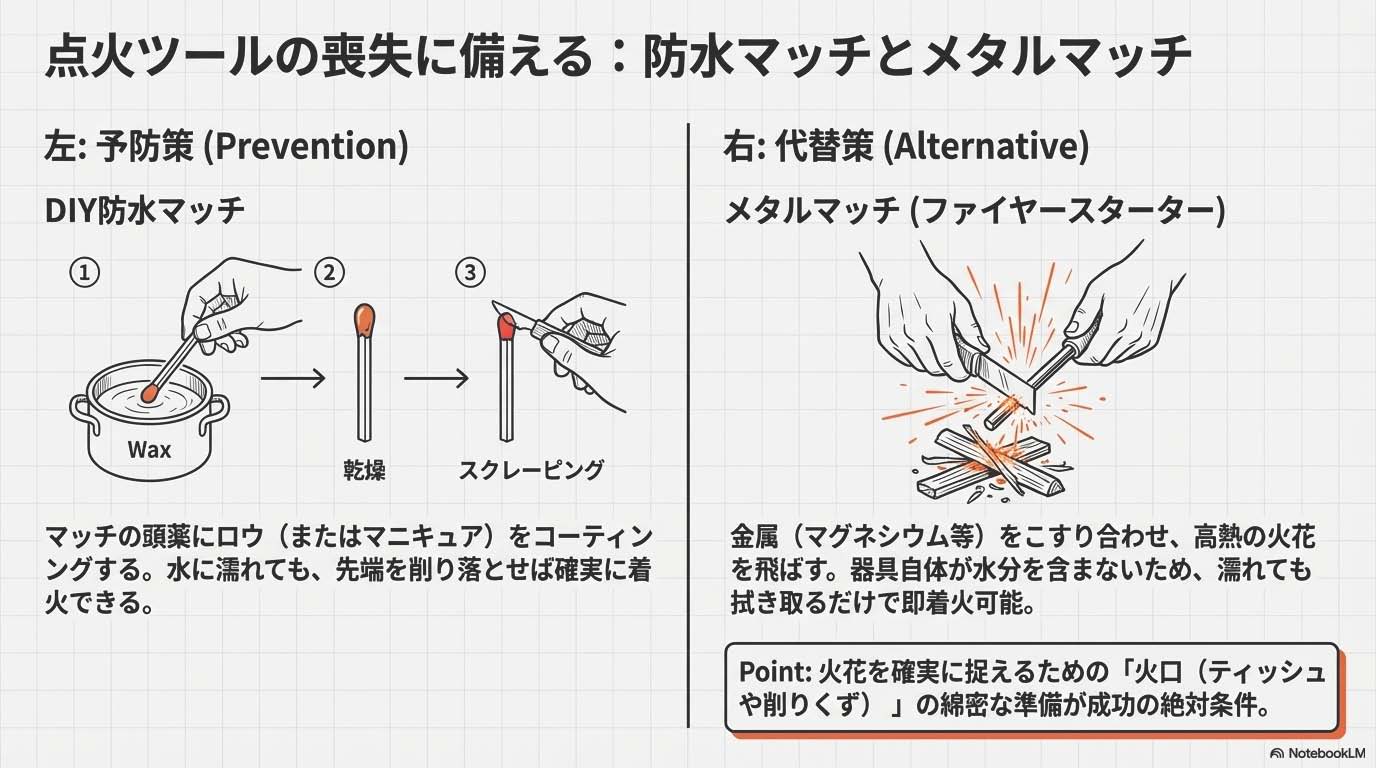 点火ツールの喪失に備える：防水マッチとメタルマッチ

左: 予防策 (Prevention)

DIY防水マッチ

①

Wax

②

乾燥

③

スクレーピング

マッチの頭薬にロウ（またはマニキュア）をコーティングする。水に濡れても、先端を削り落とせば確実に着火できる。

右: 代替策 (Alternative)

メタルマッチ (ファイヤースターター)

金属（マグネシウム等）をこすり合わせ、高熱の火花を飛ばす。器具自体が水分を含まないため、濡れても拭き取るだけで即着火可能。

Point: 火花を確実に捉えるための「火口（ティッシュや削りくず）」の綿密な準備が成功の絶対条件。

NotebookLM