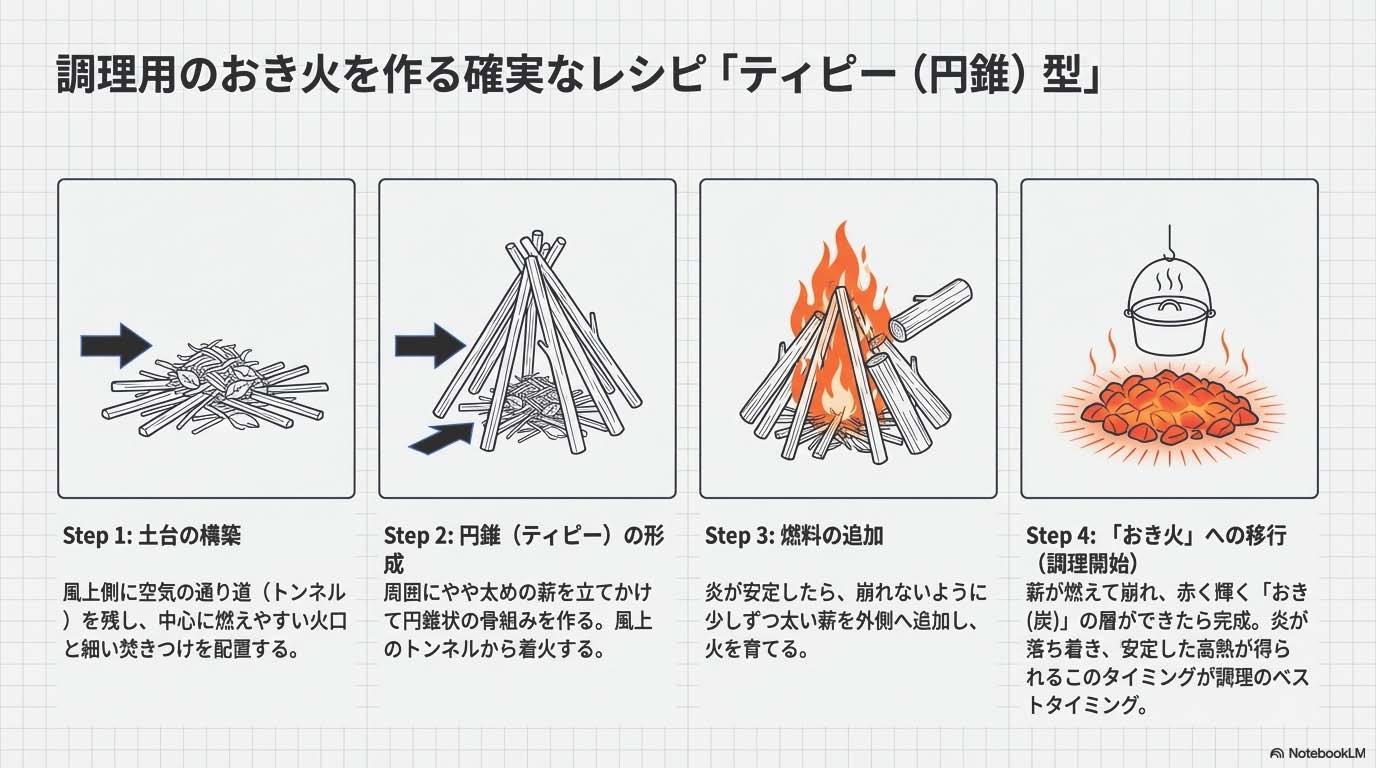 調理用のおき火を作る確実なレシピ「ティピー（円錐）型」

Step 1: 土台の構築

風上側に空気の通り道（トンネル）を残し、中心に燃えやすい火口と細い焚きつけを配置する。

Step 2: 円錐（ティピー）の形成

周囲にやや太めの薪を立てかけて円錐状の骨組みを作る。風上のトンネルから着火する。

Step 3: 燃料の追加

炎が安定したら、崩れないように少しずつ太い薪を外側へ追加し、火を育てる。

Step 4: 「おき火」への移行（調理開始）

薪が燃えて崩れ、赤く輝く「おき(炭)」の層ができたら完成。炎が落ち着き、安定した高熱が得られるこのタイミングが調理のベストタイミング。

NotebookLM