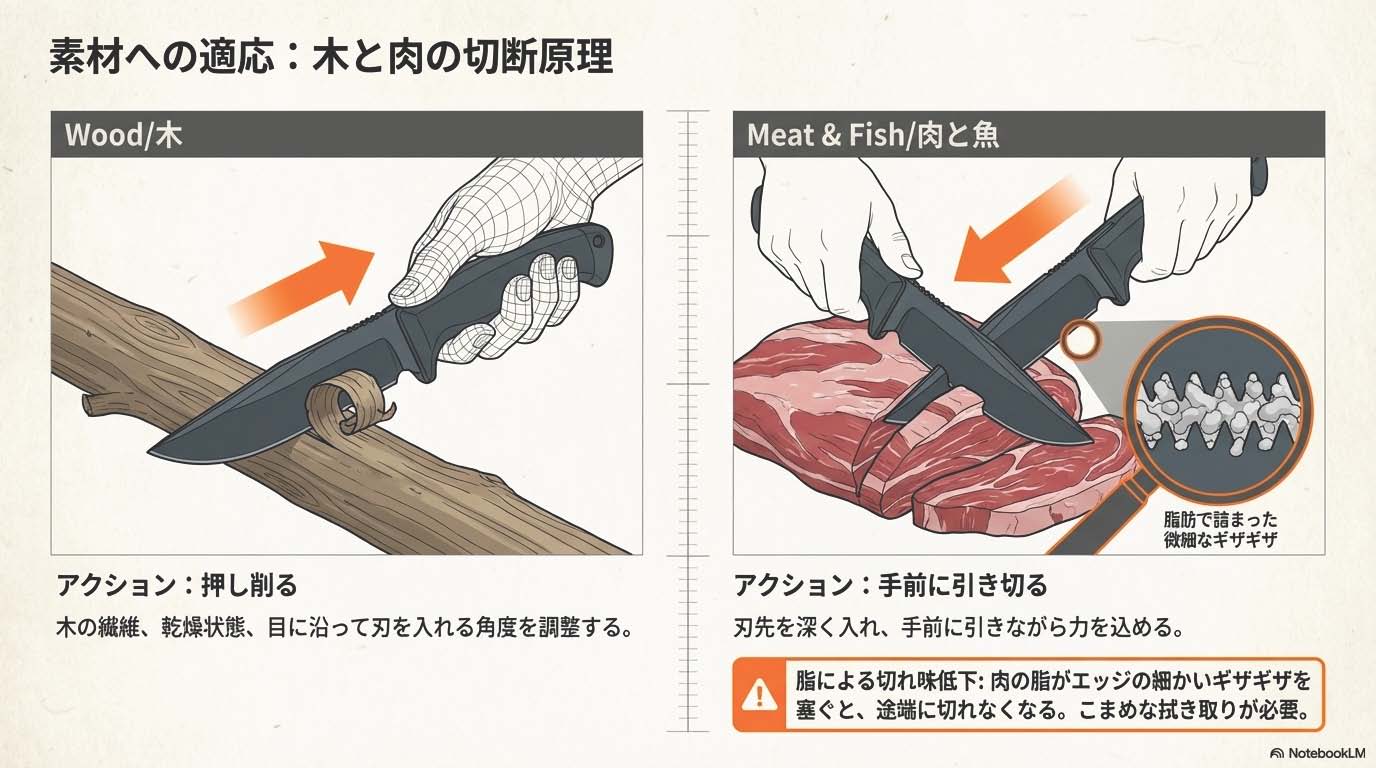 素材への適応：木と肉の切断原理

Wood/木

アクション：押し削る

木の繊維、乾燥状態、目に沿って刃を入れる角度を調整する。

Meat & Fish/肉と魚

脂肪で詰まった微細なギザギザ

アクション：手前に引き切る

刃先を深く入れ、手前に引きながら力を込める。

脂による切れ味低下: 肉の脂がエッジの細かいギザギザを塞ぐと、途端に切れなくなる。こまめな拭き取りが必要。

NotebookLM