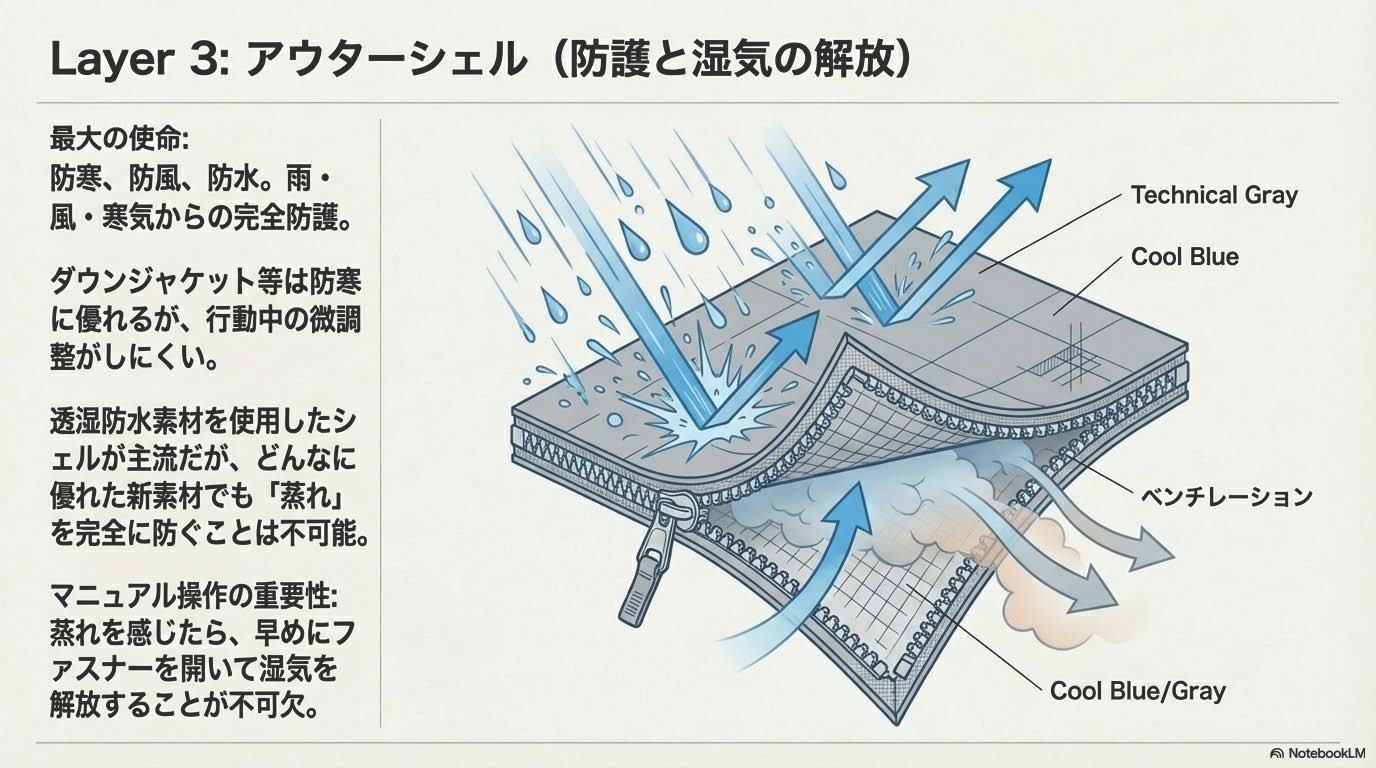 Layer 3: アウターシェル（防護と湿気の解放）

最大の使命:
防寒、防風、防水。雨・風・寒気からの完全防護。

ダウンジャケット等は防寒に優れるが、行動中の微調整がしにくい。

透湿防水素材を使用したシェルが主流だが、どんなに優れた新素材でも「蒸れ」を完全に防ぐことは不可能。

マニュアル操作の重要性:
蒸れを感じたら、早めにファスナーを開いて湿気を解放することが不可欠。

Technical Gray

Cool Blue

ベンチレーション

Cool Blue/Gray

NotebookLM