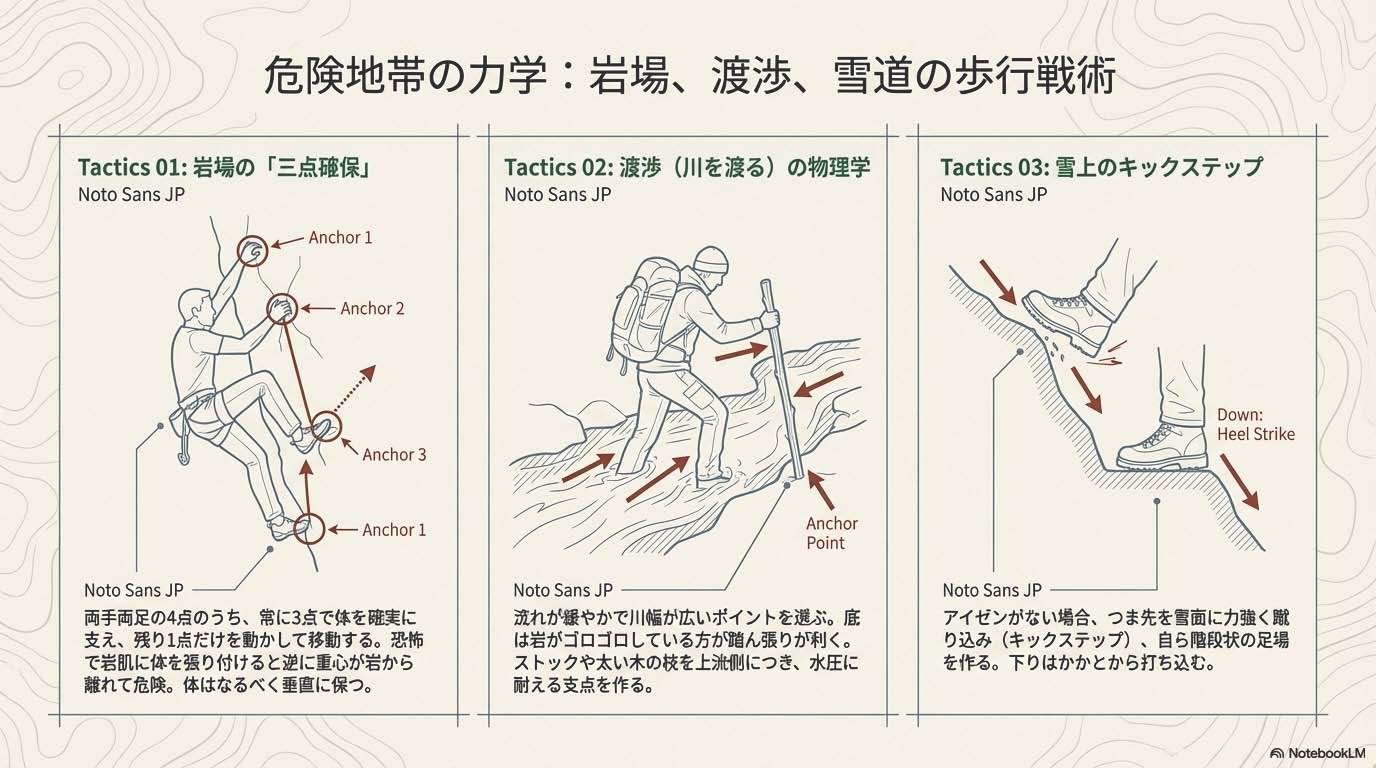 危険地帯の力学：岩場、渡渉、雪道の歩行戦術

Tactics 01: 岩場の「三点確保」
Noto Sans JP

Anchor 1
Anchor 2
Anchor 3
Anchor 1

Noto Sans JP

両手両足の4点のうち、常に3点で体を確実に支え、残り1点だけを動かして移動する。恐怖で岩肌に体を張り付けると逆に重心が岩から離れて危険。体はなるべく垂直に保つ。

Tactics 02: 渡渉（川を渡る）の物理学
Noto Sans JP

Anchor Point

Noto Sans JP

流れが緩やかで川幅が広いポイントを選ぶ。底は岩がゴロゴロしている方が踏ん張りが利く。ストックや太い木の枝を上流側につき、水圧に耐える支点を作る。

Tactics 03: 雪上のキックステップ
Noto Sans JP

Down: Heel Strike

Noto Sans JP

アイゼンがない場合、つま先を雪面に力強く蹴り込み（キックステップ）、自ら階段状の足場を作る。下りはかかとから打ち込む。

NotebookLM