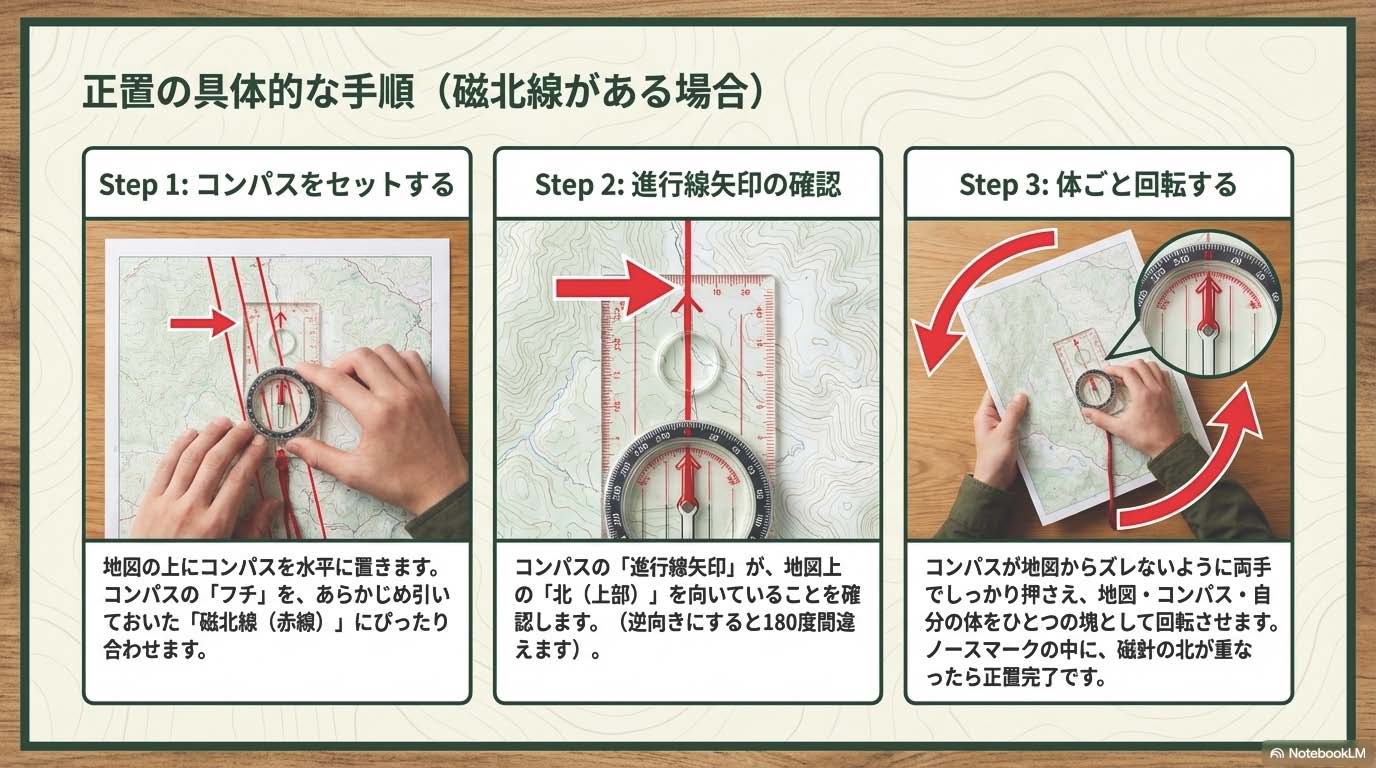 正置の具体的な手順（磁北線がある場合）

Step 1: コンパスをセットする

地図の上にコンパスを水平に置きます。コンパスの「フチ」を、あらかじめ引いておいた「磁北線（赤線）」にぴったり合わせます。

Step 2: 進行線矢印の確認

コンパスの「進行線矢印」が、地図上の「北（上部）」を向いていることを確認します。（逆向きにすると180度間違えます）。

Step 3: 体ごと回転する

コンパスが地図からズレないように両手でしっかり押さえ、地図・コンパス・自分の体をひとつの塊として回転させます。ノースマークの中に、磁針の北が重なったら正置完了です。

NotebookLM