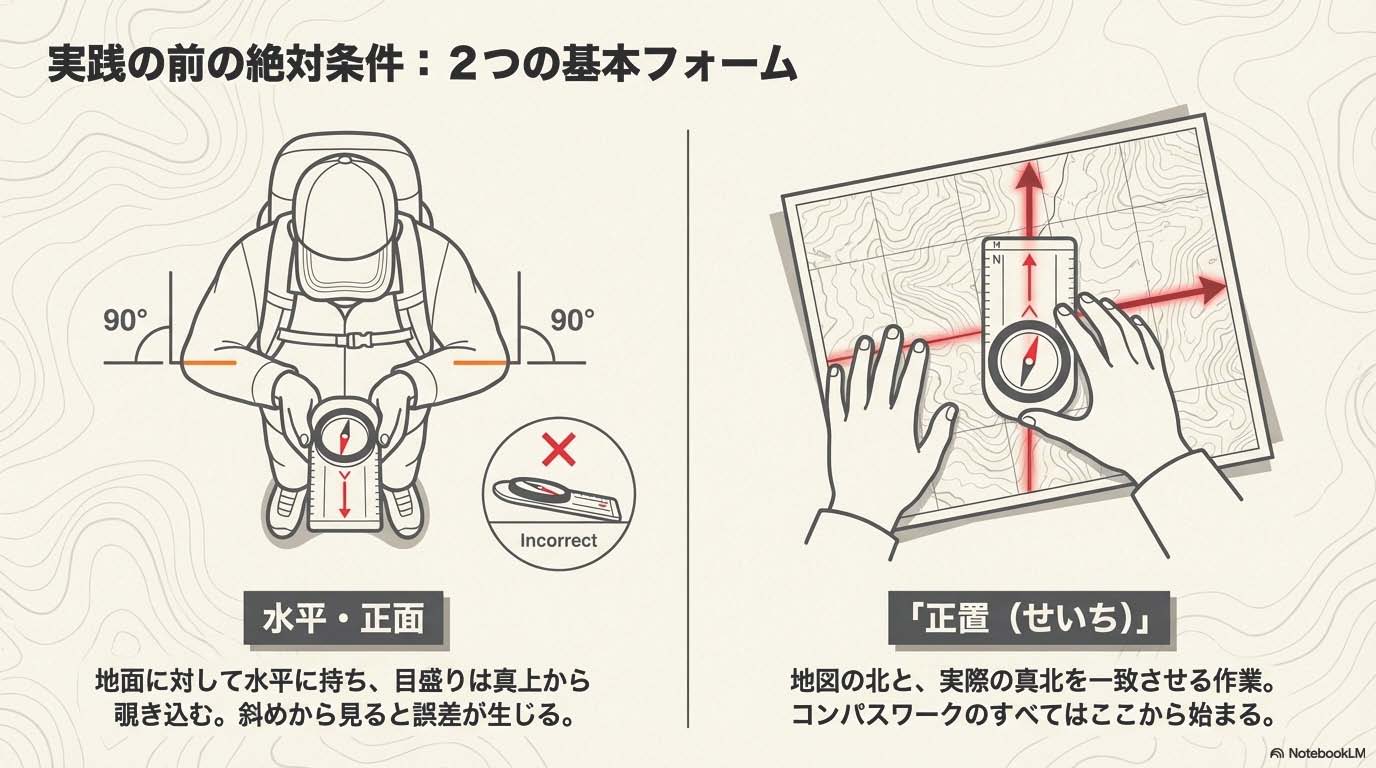 実践の前の絶対条件：２つの基本フォーム

90°

90°

Incorrect

水平・正面

地面に対して水平に持ち、目盛りは真上から覗き込む。斜めから見ると誤差が生じる。

N

「正置（せいち）」

地図の北と、実際の真北を一致させる作業。コンパスワークのすべてはここから始まる。

NotebookLM