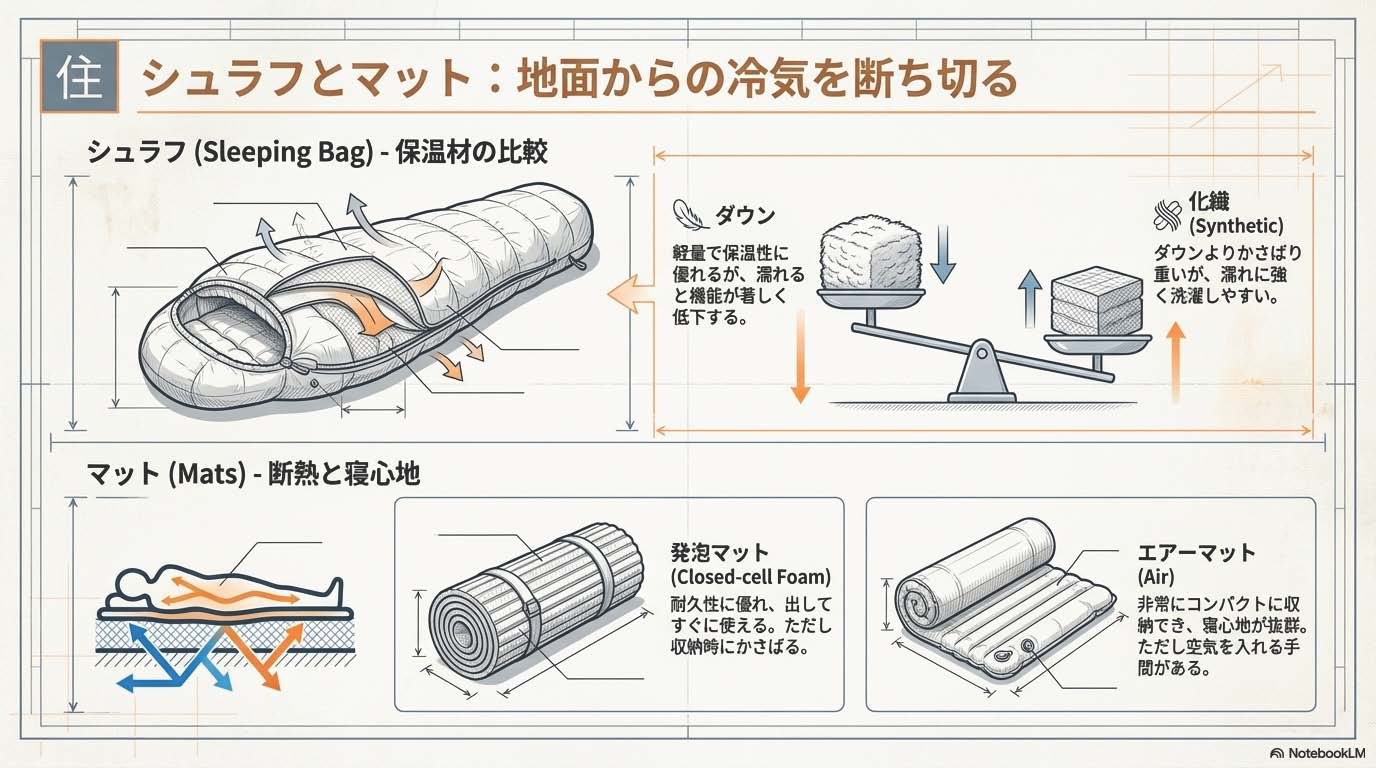 住 シュラフとマット：地面からの冷気を断ち切る

シュラフ (Sleeping Bag) - 保温材の比較

ダウン

軽量で保温性に優れるが、濡れると機能が著しく低下する。

化繊
(Synthetic)

ダウンよりかさばり重いが、濡れに強く洗濯しやすい。

マット (Mats) - 断熱と寝心地

発泡マット
(Closed-cell Foam)

耐久性に優れ、出してすぐに使える。ただし収納時にかさばる。

エアーマット
(Air)

非常にコンパクトに収納でき、寝心地が抜群。ただし空気を入れる手間がある。

NotebookLM