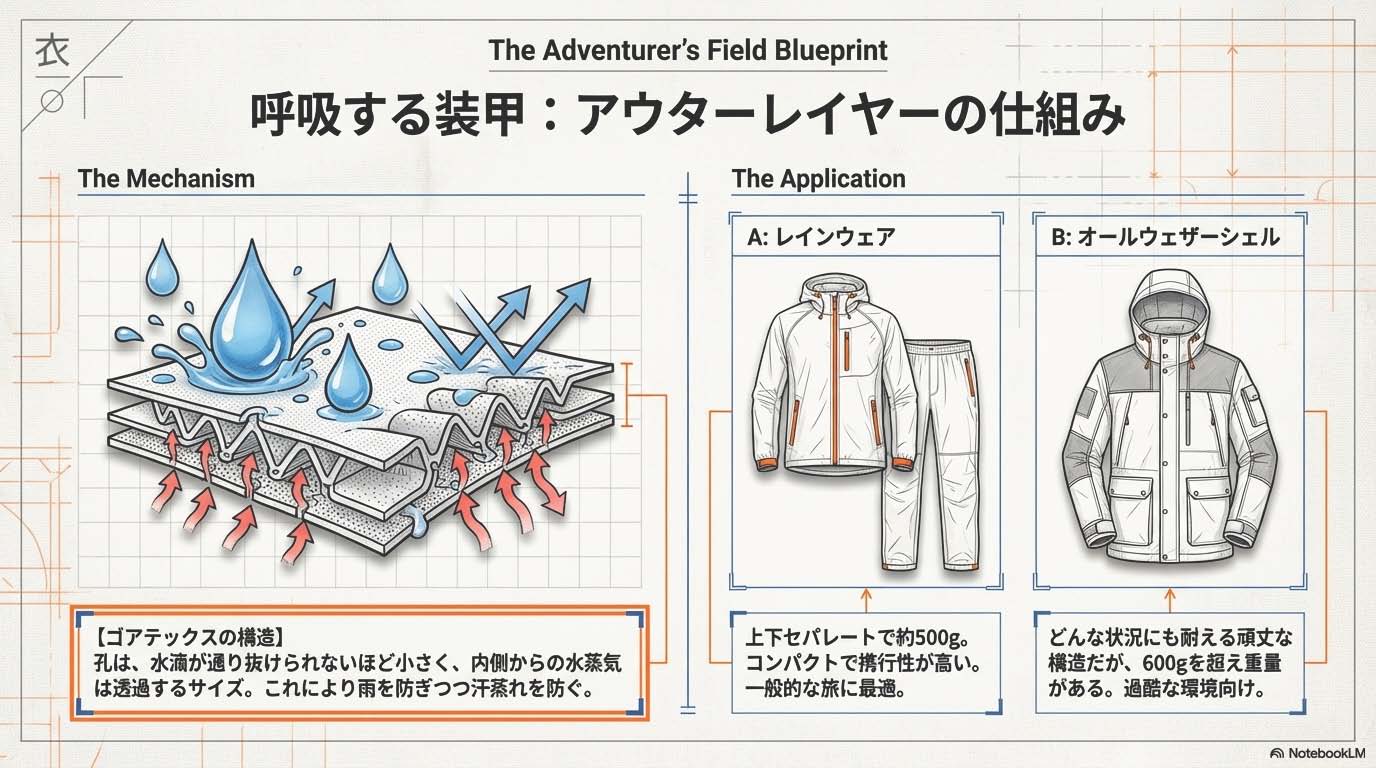 衣

The Adventurer's Field Blueprint

呼吸する装甲：アウターレイヤーの仕組み

The Mechanism

【ゴアテックスの構造】
孔は、水滴が通り抜けられないほど小さく、内側からの水蒸気は透過するサイズ。これにより雨を防ぎつつ汗蒸れを防ぐ。

The Application

A: レインウェア

上下セパレートで約500g。コンパクトで携行性が高い。一般的な旅に最適。

B: オールウェザーシェル

どんな状況にも耐える頑丈な構造だが、600gを超え重量がある。過酷な環境向け。

NotebookLM