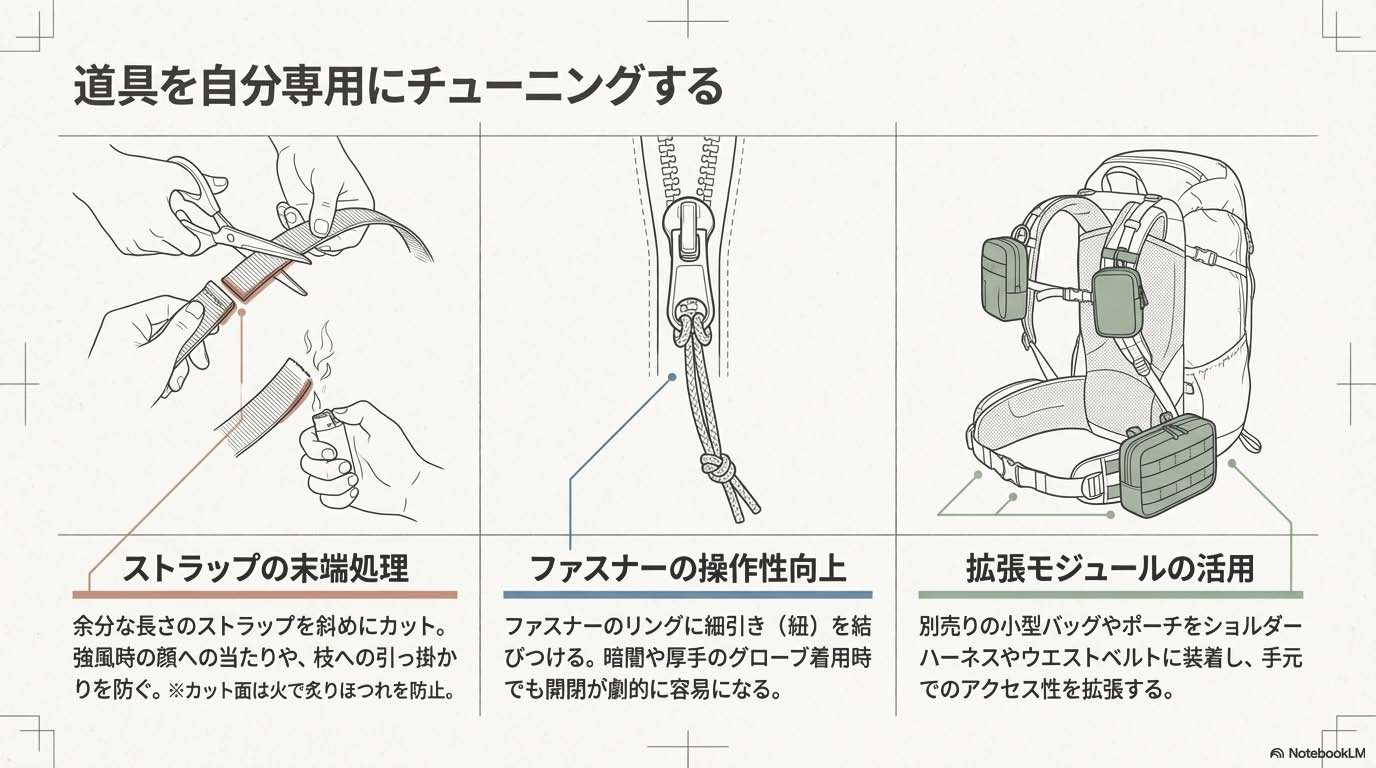 道具を自分専用にチューニングする

ストラップの末端処理

余分な長さのストラップを斜めにカット。強風時の顔への当たりや、枝への引っ掛かりを防ぐ。※カット面は火で炙りほつれを防止。

ファスナーの操作性向上

ファスナーのリングに細引き（紐）を結びつける。暗闇や厚手のグローブ着用時でも開閉が劇的に容易になる。

拡張モジュールの活用

別売りの小型バッグやポーチをショルダーハーネスやウエストベルトに装着し、手元でのアクセス性を拡張する。

NotebookLM