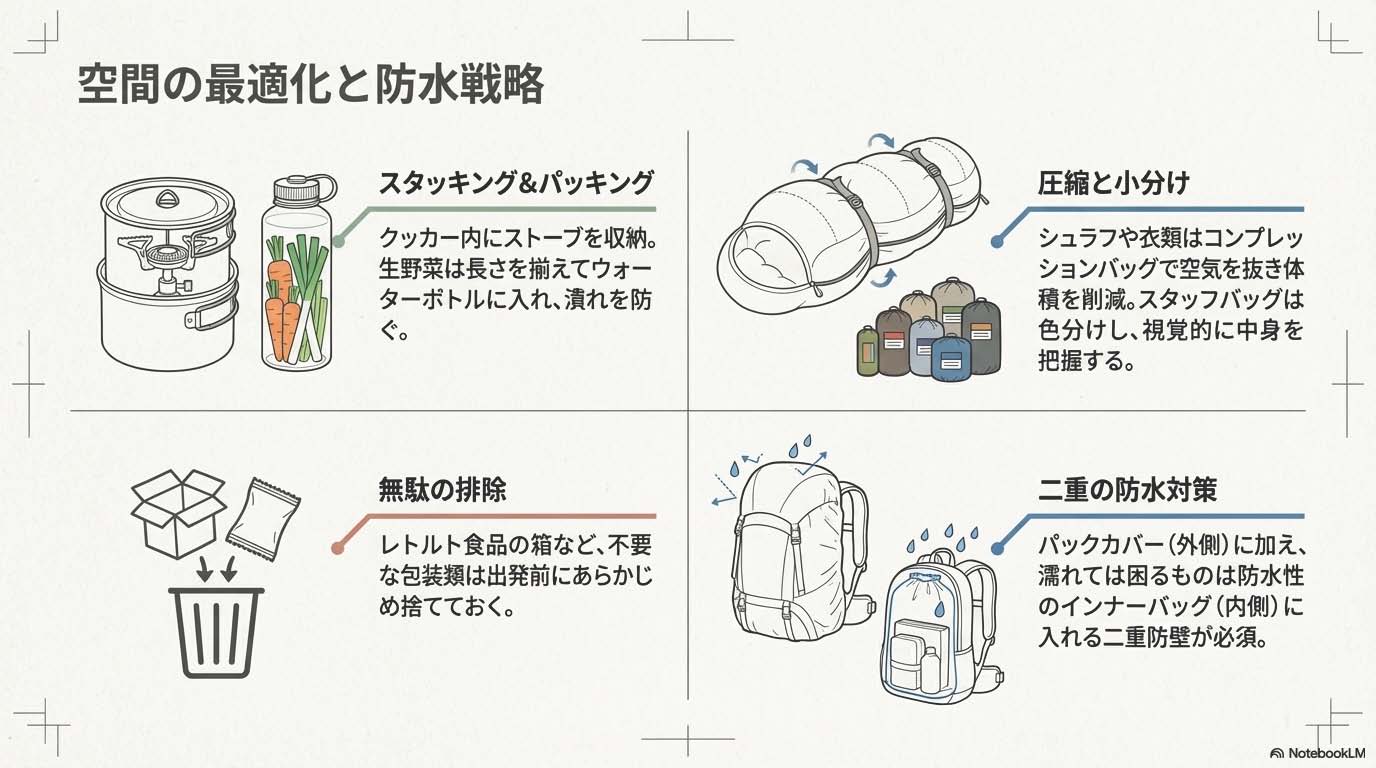 空間の最適化と防水戦略

スタッキング&パッキング

クッカー内にストーブを収納。生野菜は長さを揃えてウォーターボトルに入れ、潰れを防ぐ。

圧縮と小分け

シュラフや衣類はコンプレッションバッグで空気を抜き体積を削減。スタッフバッグは色分けし、視覚的に中身を把握する。

無駄の排除

レトルト食品の箱など、不要な包装類は出発前にあらかじめ捨てておく。

二重の防水対策

パックカバー(外側)に加え、濡れては困るものは防水性のインナーバッグ(内側)に入れる二重防壁が必須。

NotebookLM