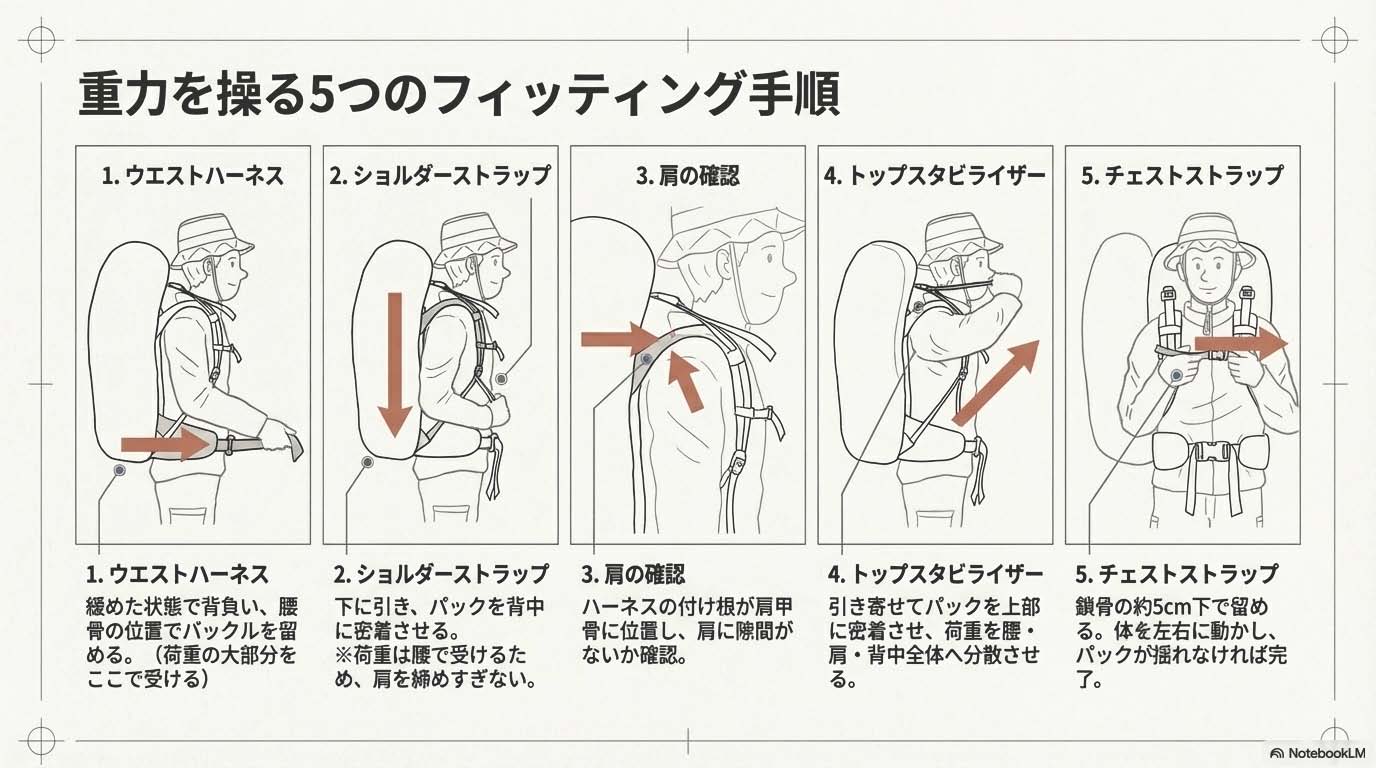 重力を操る5つのフィッティング手順

1. ウエストハーネス

2. ショルダーストラップ

3. 肩の確認

4. トップスタビライザー

5. チェストストラップ

1. ウエストハーネス
緩めた状態で背負い、腰骨の位置でバックルを留める。（荷重の大部分をここで受ける）

2. ショルダーストラップ
下に引き、パックを背中に密着させる。
※荷重は腰で受けるため、肩を締めすぎない。

3. 肩の確認
ハーネスの付け根が肩甲骨に位置し、肩に隙間がないか確認。

4. トップスタビライザー
引き寄せてパックを上部に密着させ、荷重を腰・肩・背中全体へ分散させる。

5. チェストストラップ
鎖骨の約5cm下で留める。体を左右に動かし、パックが揺れなければ完了。

NotebookLM