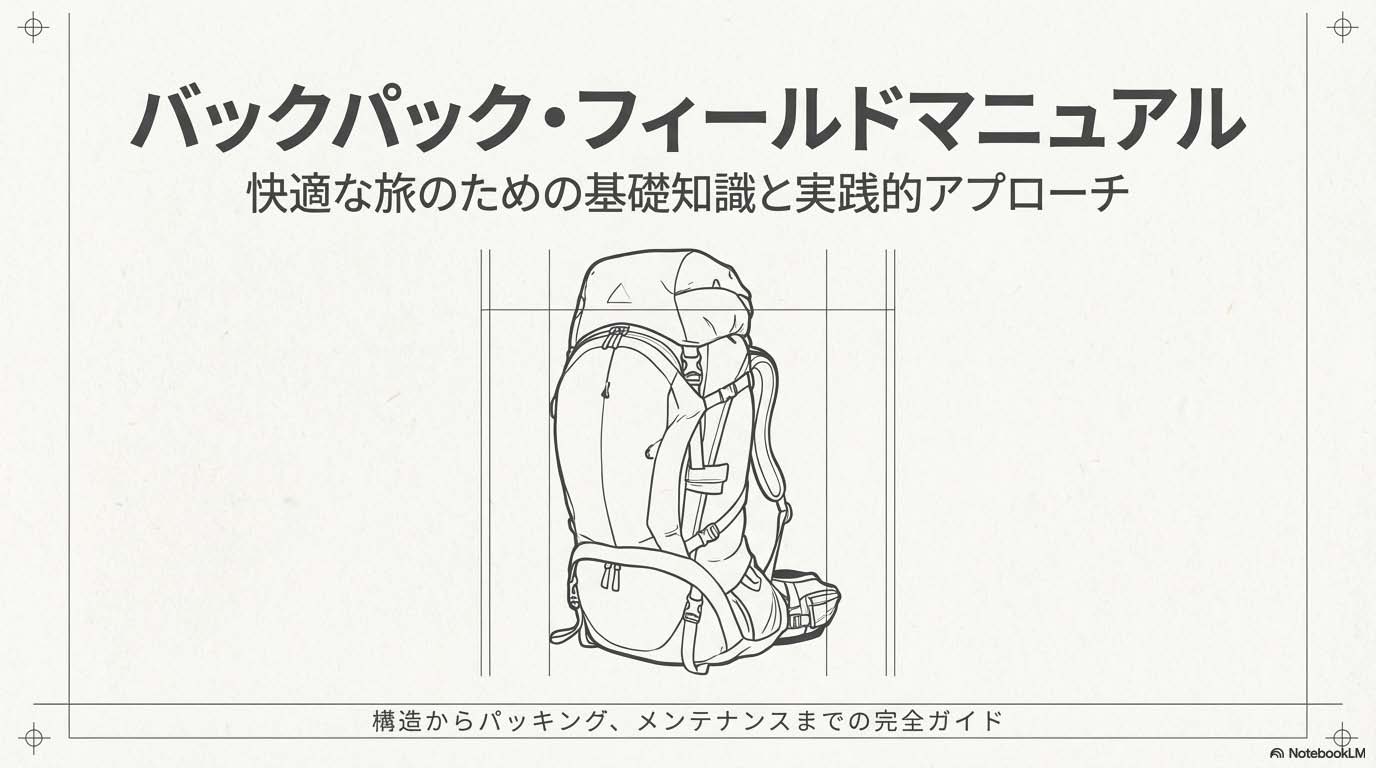 バックパック・フィールドマニュアル

快適な旅のための基礎知識と実践的アプローチ

構造からパッキング、メンテナンスまでの完全ガイド

NotebookLM